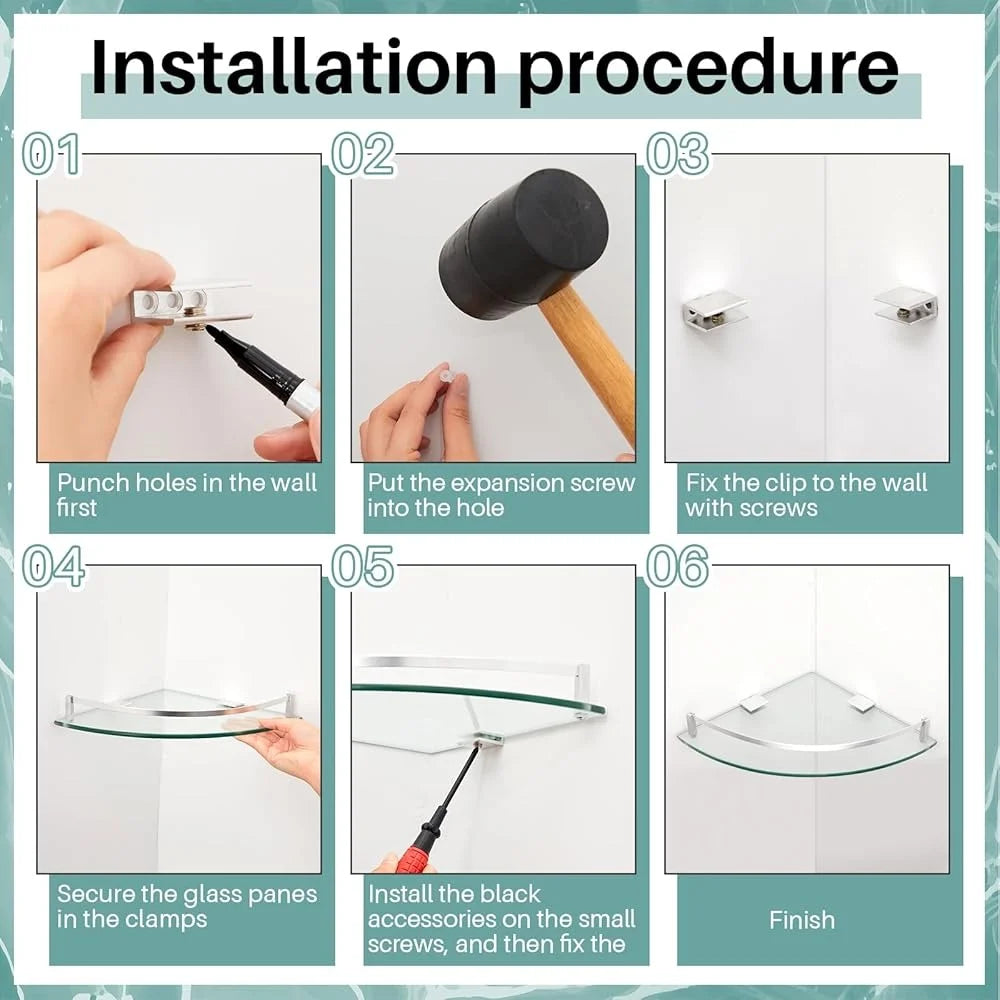 Installation procedure

01

Punch holes in the wall first

02

Put the expansion screw into the hole

03

Fix the clip to the wall with screws

04

Secure the glass panes in the clamps

05

Install the black accessories on the small screws, and then fix the

06

Finish